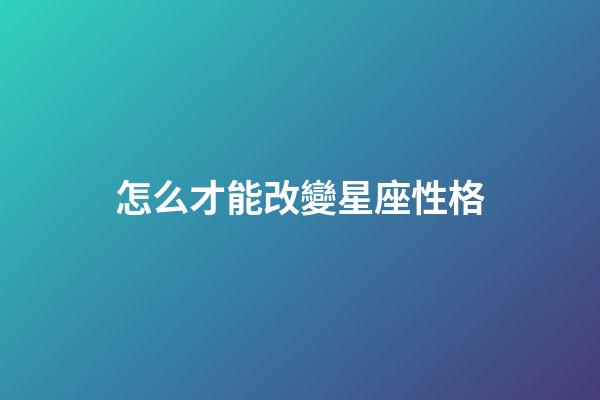 怎么才能改變星座性格