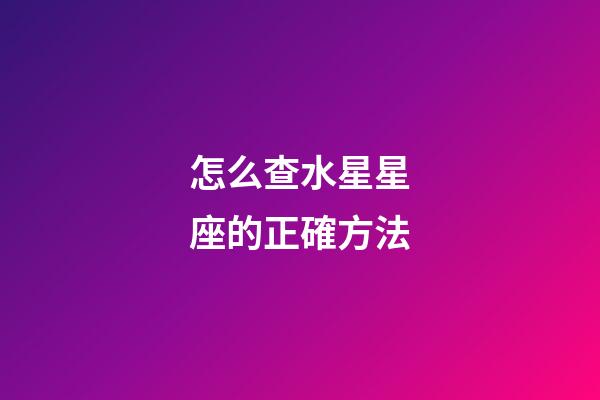 怎么查水星星座的正確方法