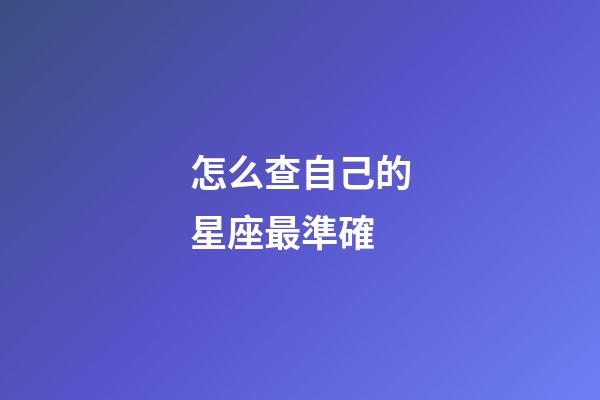 怎么查自己的
星座最準確