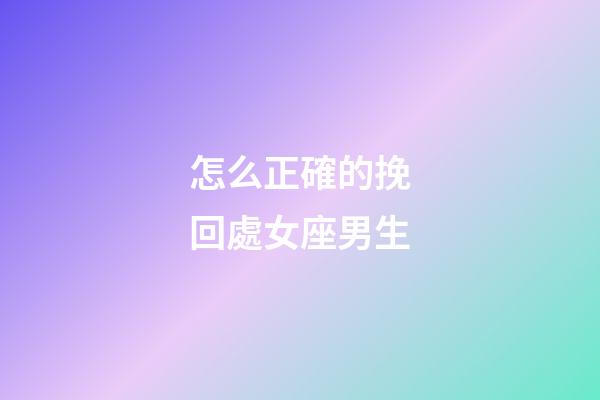 怎么正確的挽回處女座男生