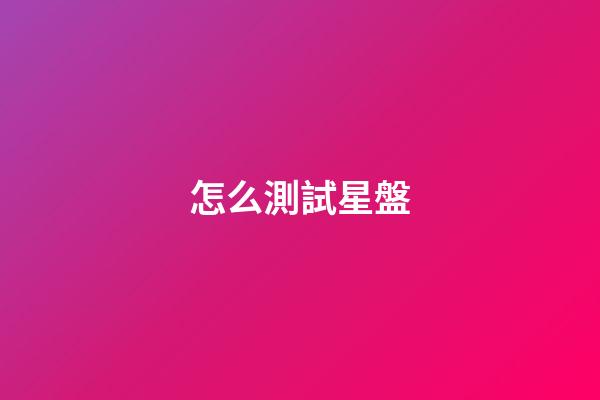 怎么測試星盤