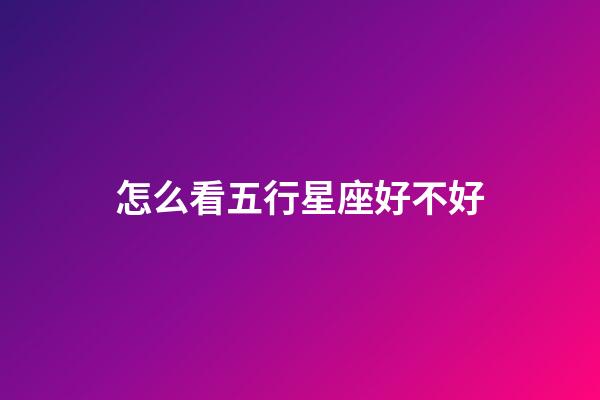 怎么看五行星座好不好