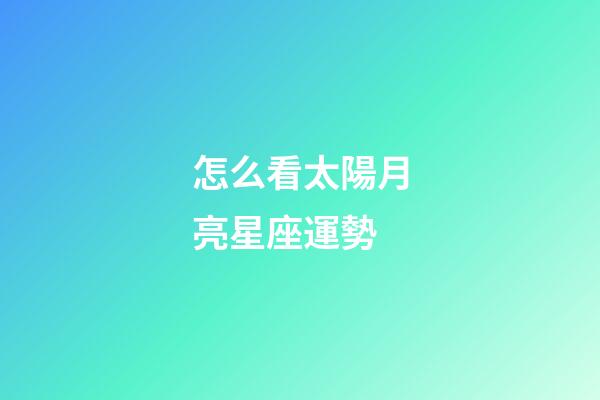 怎么看太陽月亮星座運勢