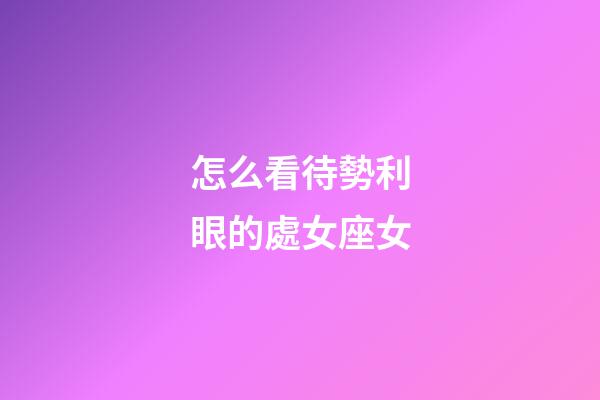 怎么看待勢利眼的處女座女