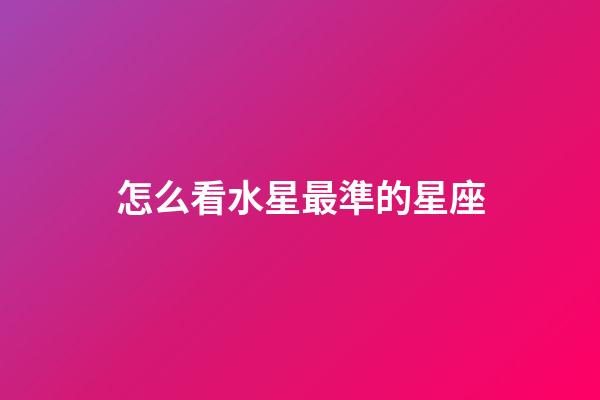 怎么看水星最準的星座