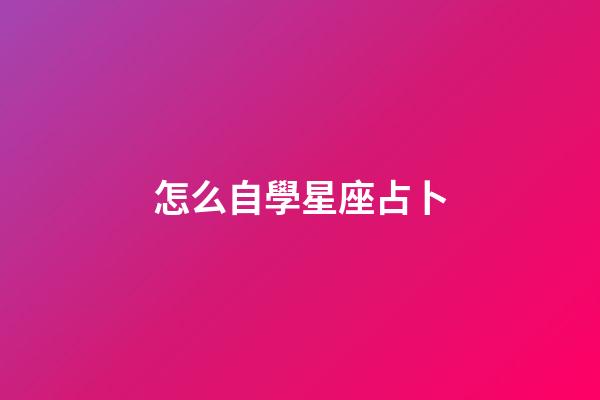 怎么自學星座占卜