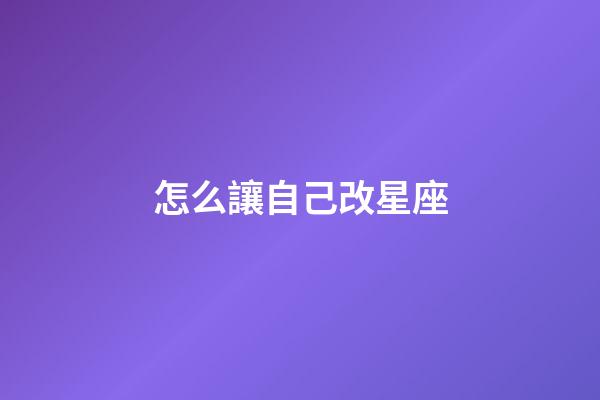 怎么讓自己改星座