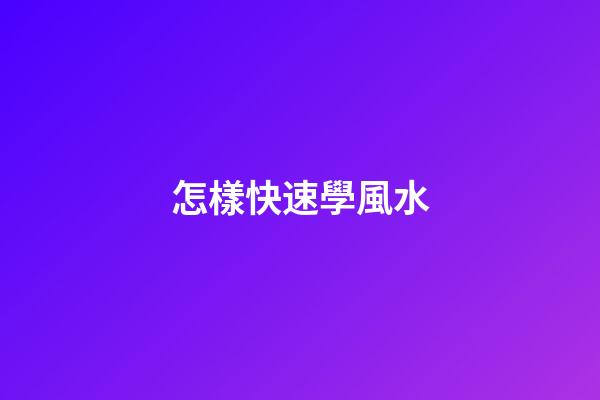 怎樣快速學風水