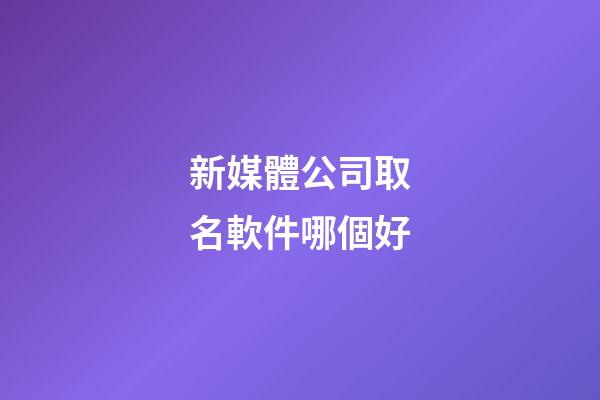 新媒體公司取名軟件哪個好