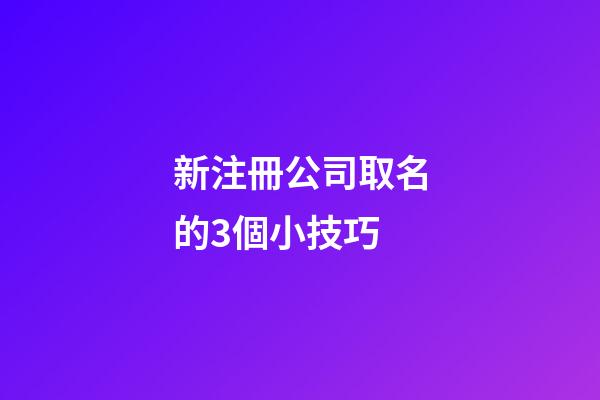 新注冊公司取名的3個小技巧