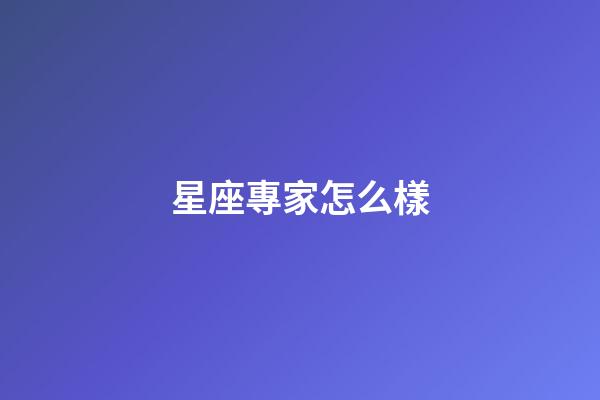 星座專家怎么樣