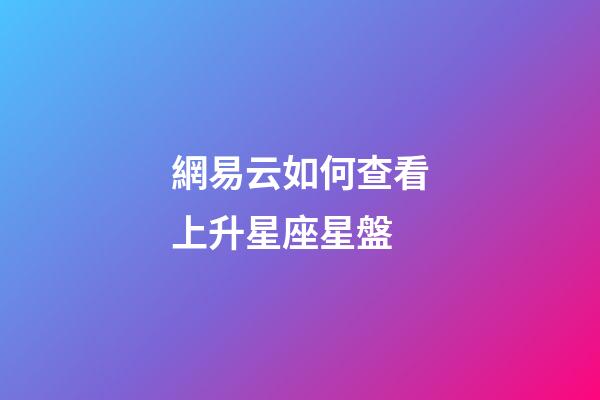 網易云如何查看上升星座星盤