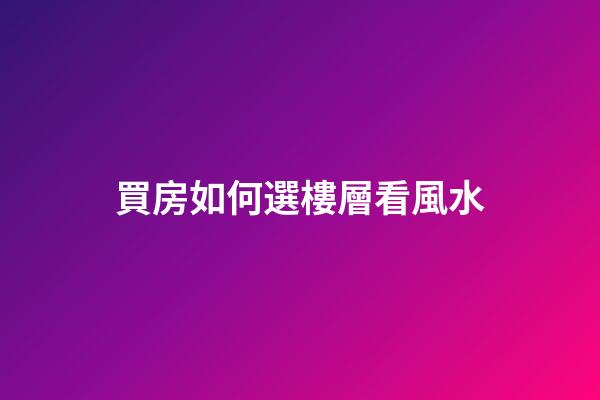 買房如何選樓層看風水