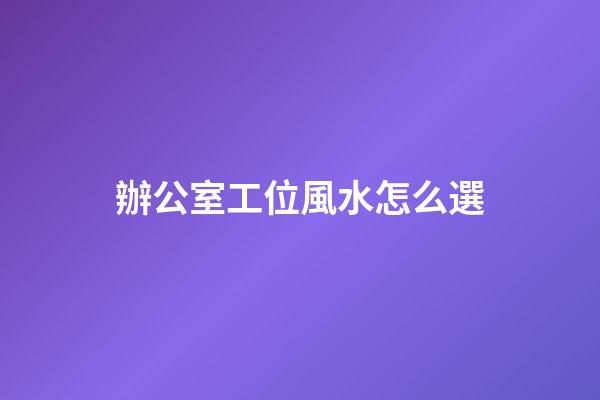 辦公室工位風水怎么選