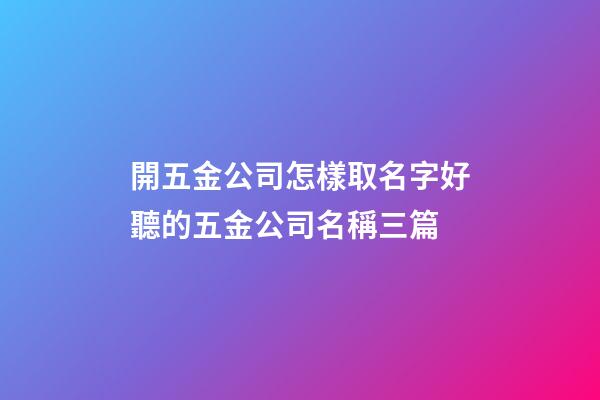 開五金公司怎樣取名字好聽的五金公司名稱三篇