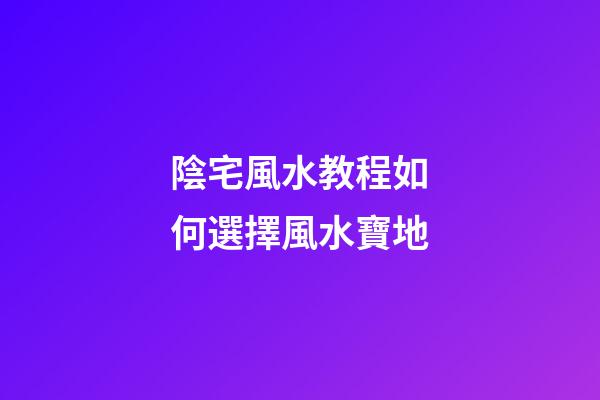 陰宅風水教程如何選擇風水寶地