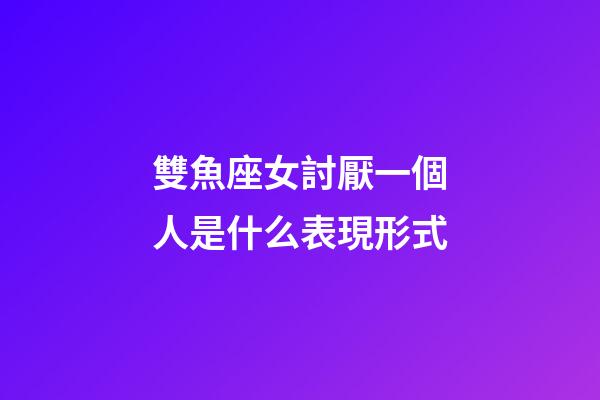 雙魚座女討厭一個人是什么表現形式