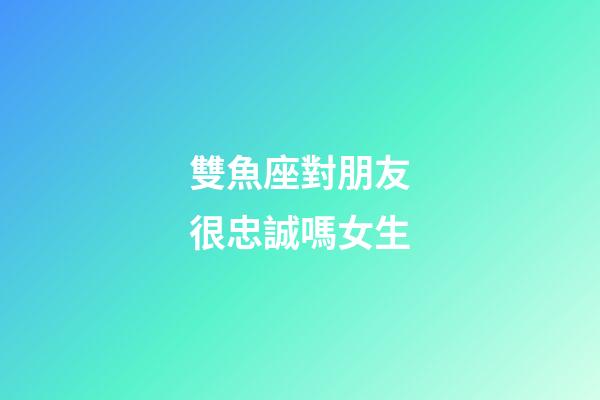 雙魚座對朋友
很忠誠嗎女生